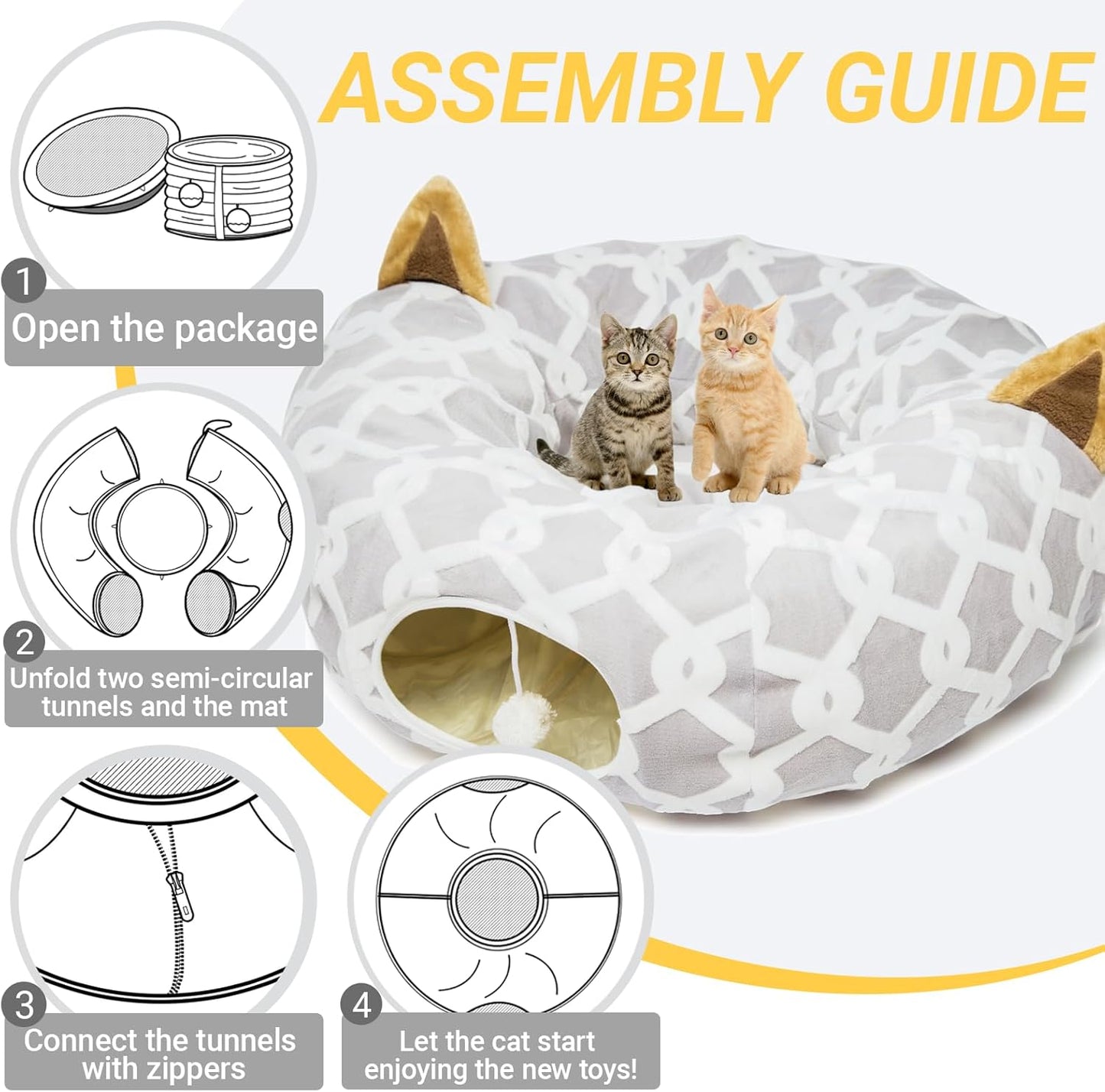 ASSEMBLY GUIDE

1
Open the package

2
Unfold two semi-circular tunnels and the mat

3
Connect the tunnels with zippers

4
Let the cat start enjoying the new toys!