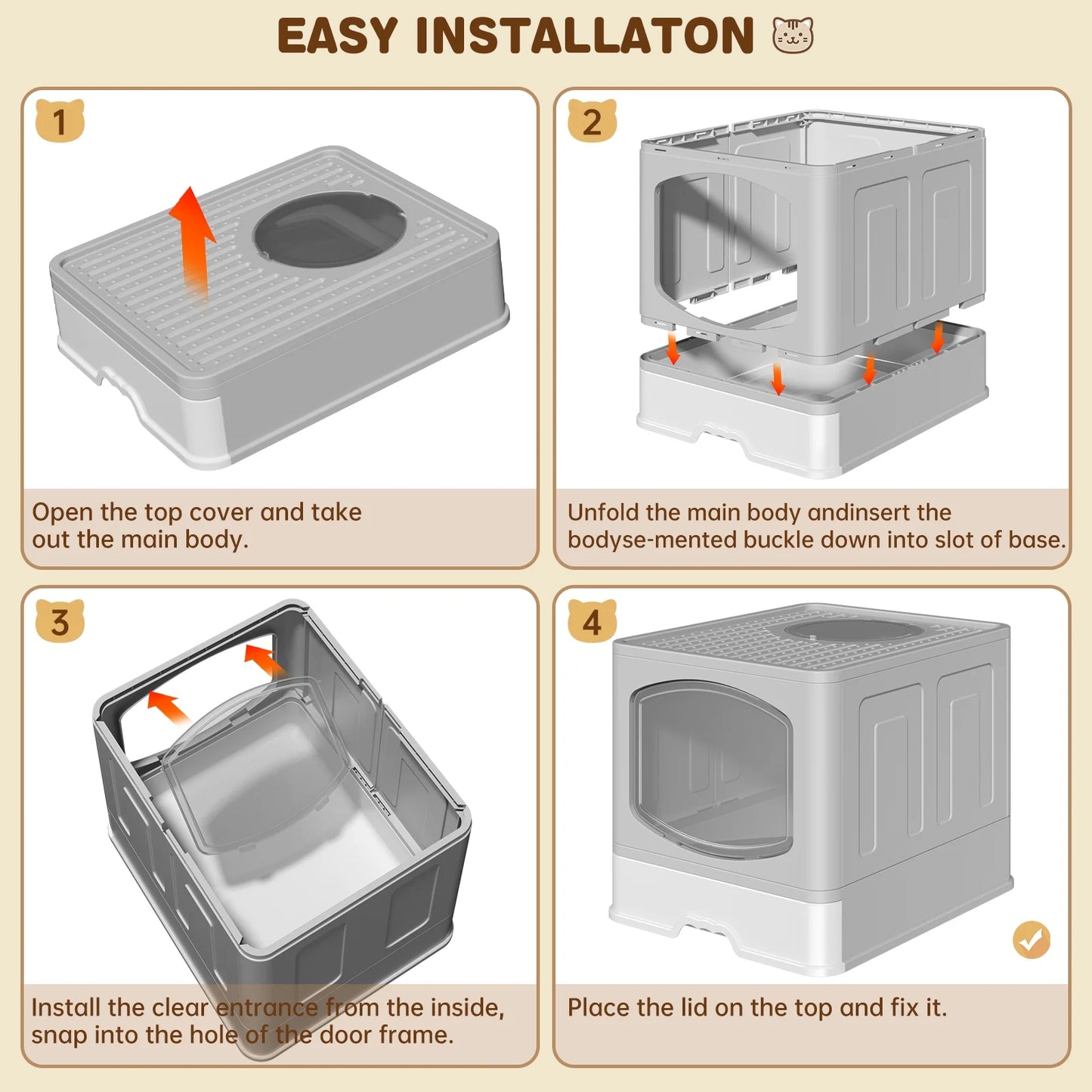 EASY INSTALLATON

1

Open the top cover and take out the main body.

2

Unfold the main body andinsert the bodyse-mented buckle down into slot of base.

3

Install the clear entrance from the inside, snap into the hole of the door frame.

4

Place the lid on the top and fix it.